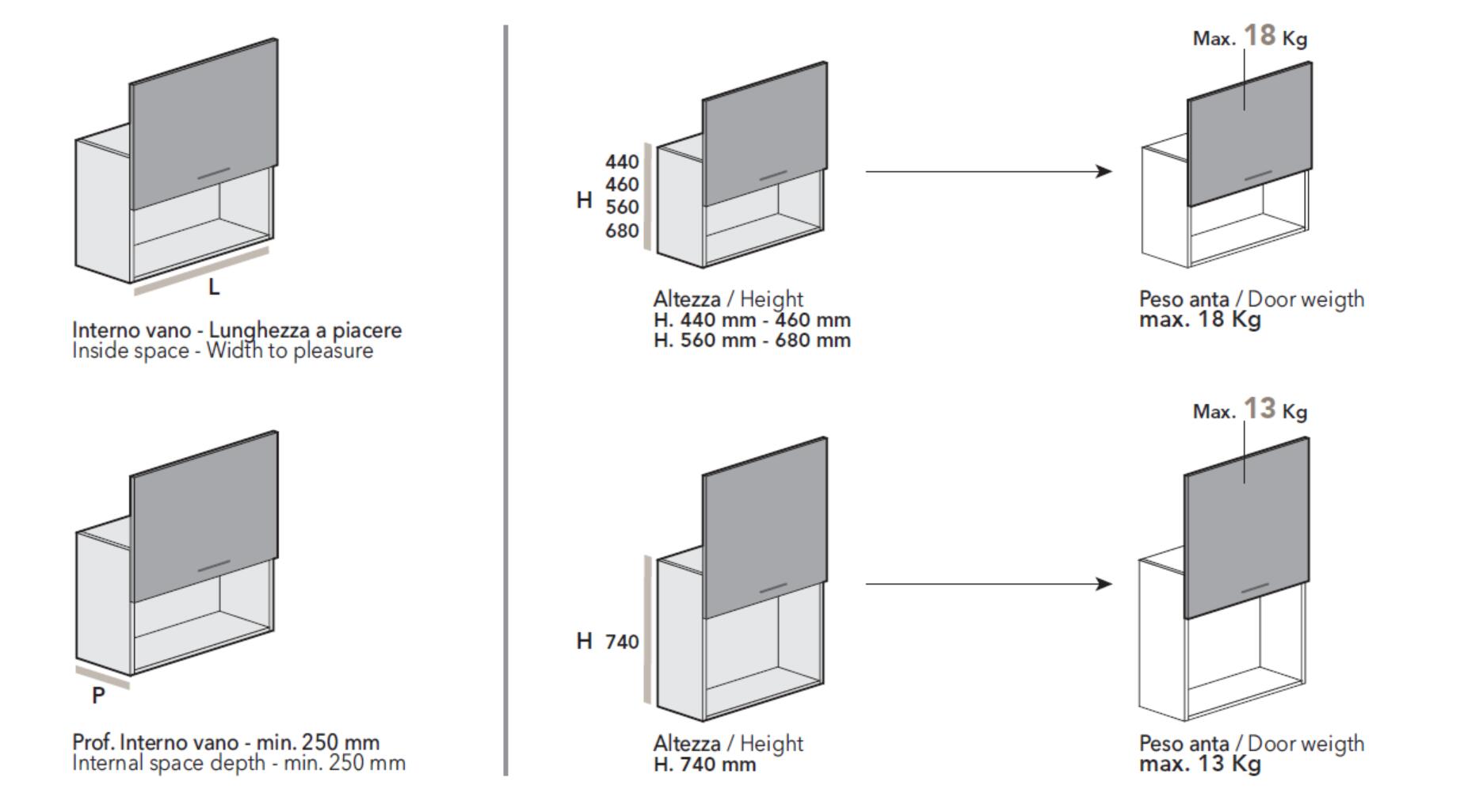 L

Interno vano - Lunghezza a piacere
Inside space - Width to pleasure

P

Prof. Interno vano - min. 250 mm
Internal space depth - min. 250 mm

H 440 460 560 680

Altezza / Height
H. 440 mm - 460 mm
H. 560 mm - 680 mm

Max. 18 Kg

Peso anta / Door weigth
max. 18 Kg

H 740

Altezza / Height
H. 740 mm

Max. 13 Kg

Peso anta / Door weigth
max. 13 Kg