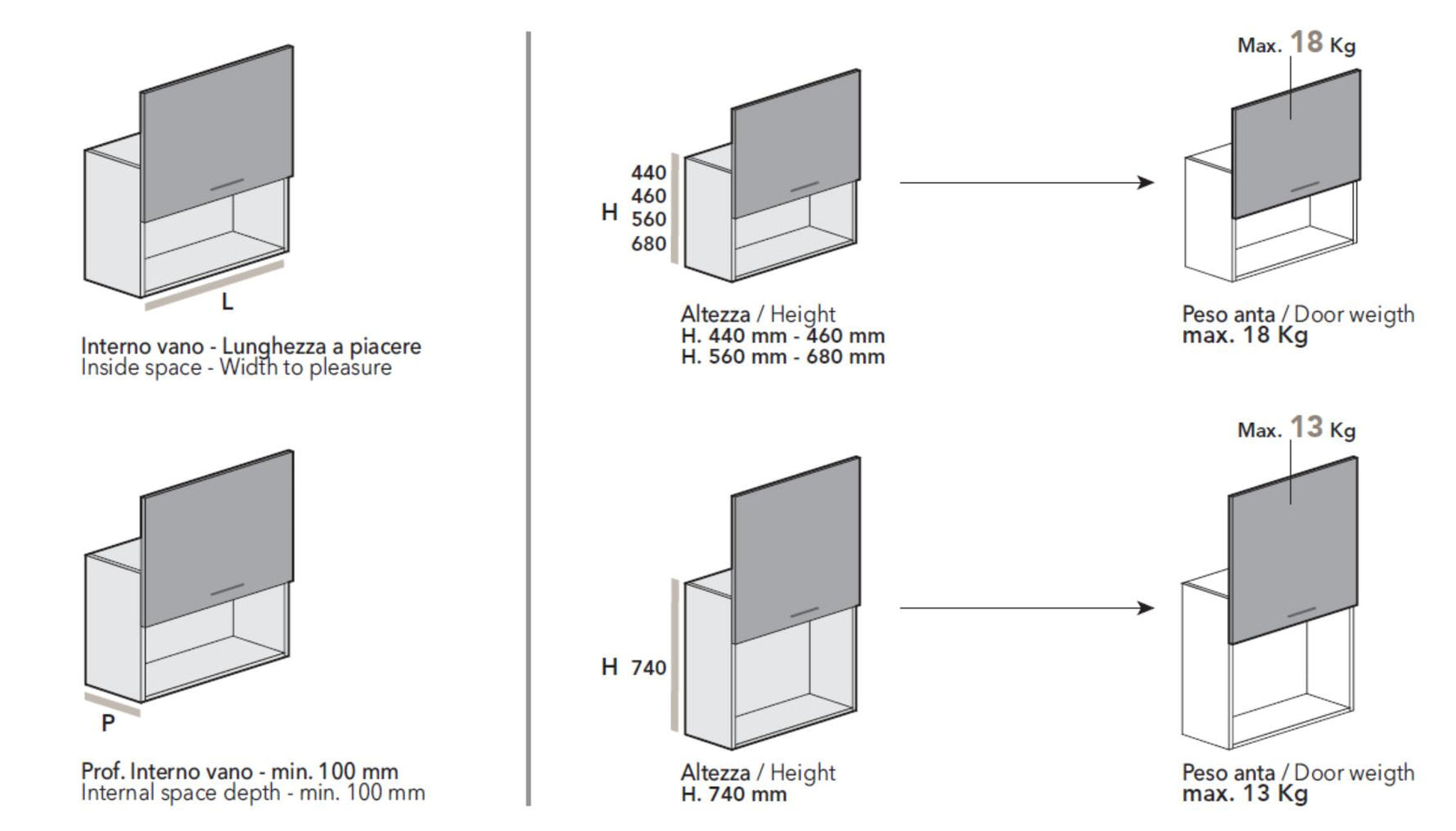 L

Interno vano - Lunghezza a piacere
Inside space - Width to pleasure

P

Prof. Interno vano - min. 100 mm
Internal space depth - min. 100 mm

H 440 460 560 680

Altezza / Height
H. 440 mm - 460 mm
H. 560 mm - 680 mm

Max. 18 Kg

Peso anta / Door weigth
max. 18 Kg

H 740

Altezza / Height
H. 740 mm

Max. 13 Kg

Peso anta / Door weigth
max. 13 Kg