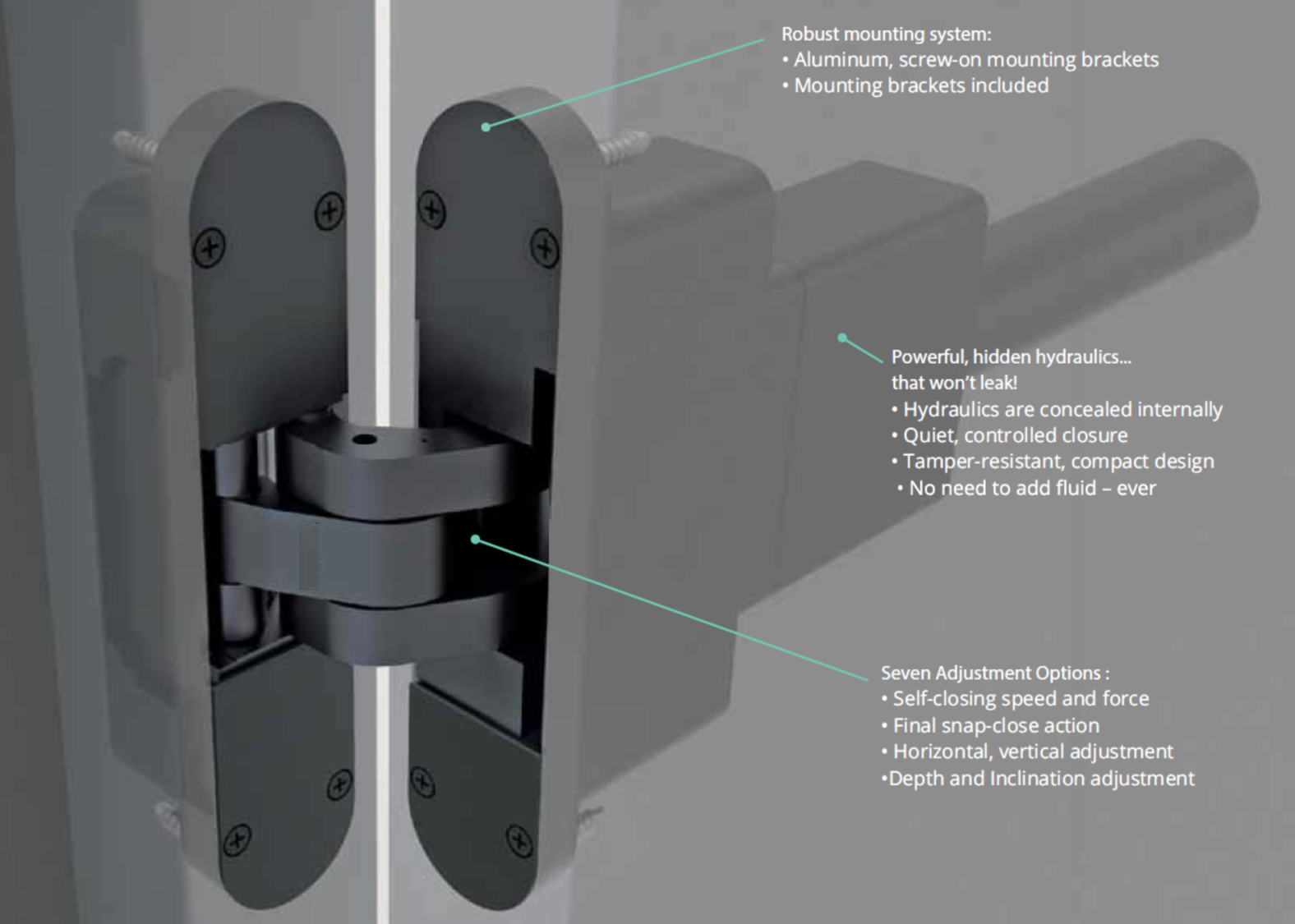 Robust mounting system:
• Aluminum, screw-on mounting brackets
• Mounting brackets included

Powerful, hidden hydraulics... that won't leak!
• Hydraulics are concealed internally
• Quiet, controlled closure
• Tamper-resistant, compact design
• No need to add fluid – ever

Seven Adjustment Options :
• Self-closing speed and force
• Final snap-close action
• Horizontal, vertical adjustment
•Depth and Inclination adjustment