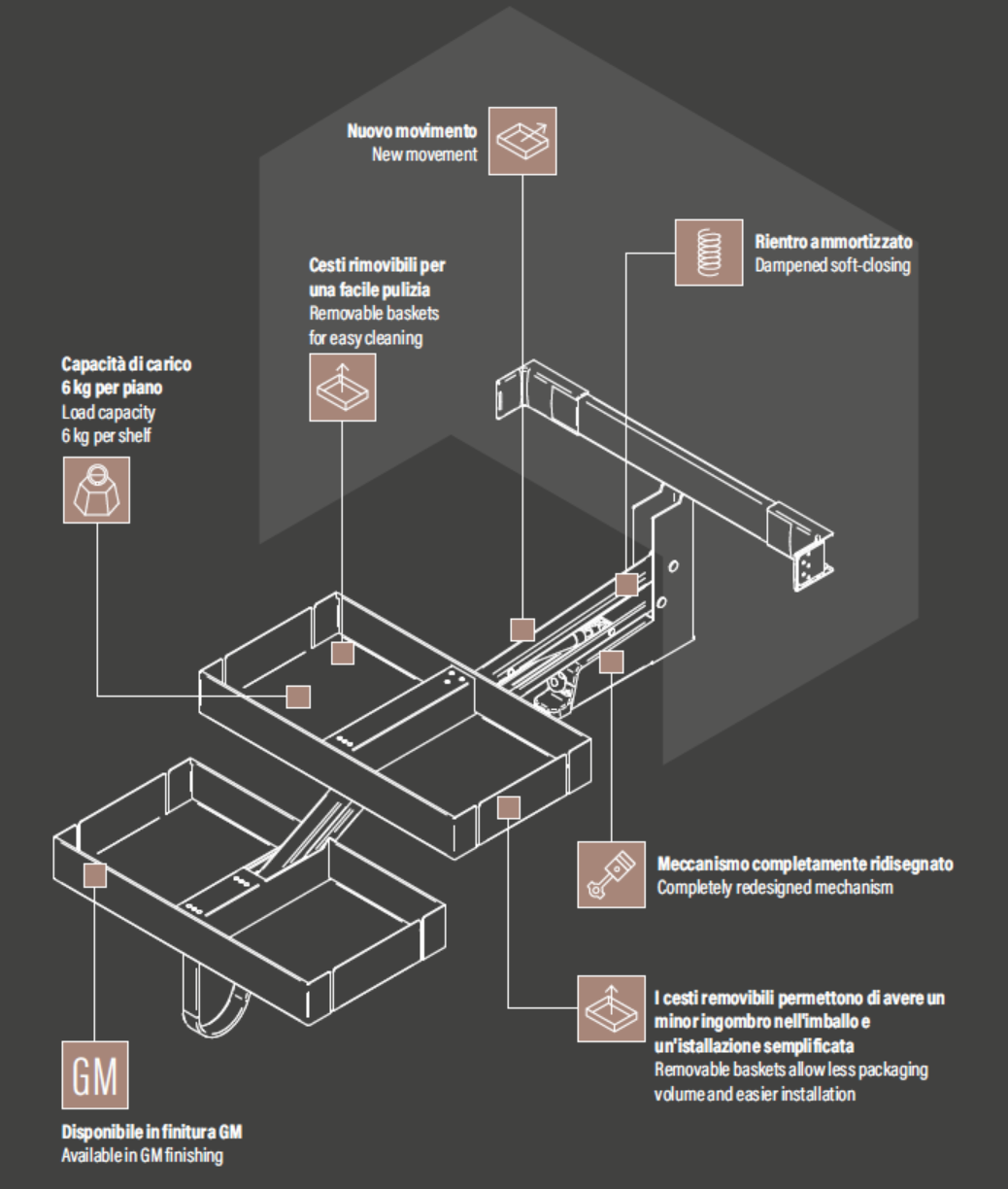 Nuovo movimento
New movement

Rientro ammortizzato
Dampened soft-closing

Cesti rimovibili per una facile pulizia
Removable baskets for easy cleaning

Capacità di carico 6 kg per piano
Load capacity 6 kg per shelf

Meccanismo completamente ridisegnato
Completely redesigned mechanism

I cesti removibili permettono di avere un minor ingombro nell'imballo e un'istallazione semplificata
Removable baskets allow less packaging volume and easier installation

GM

Disponibile in finitura GM
Available in GM finishing