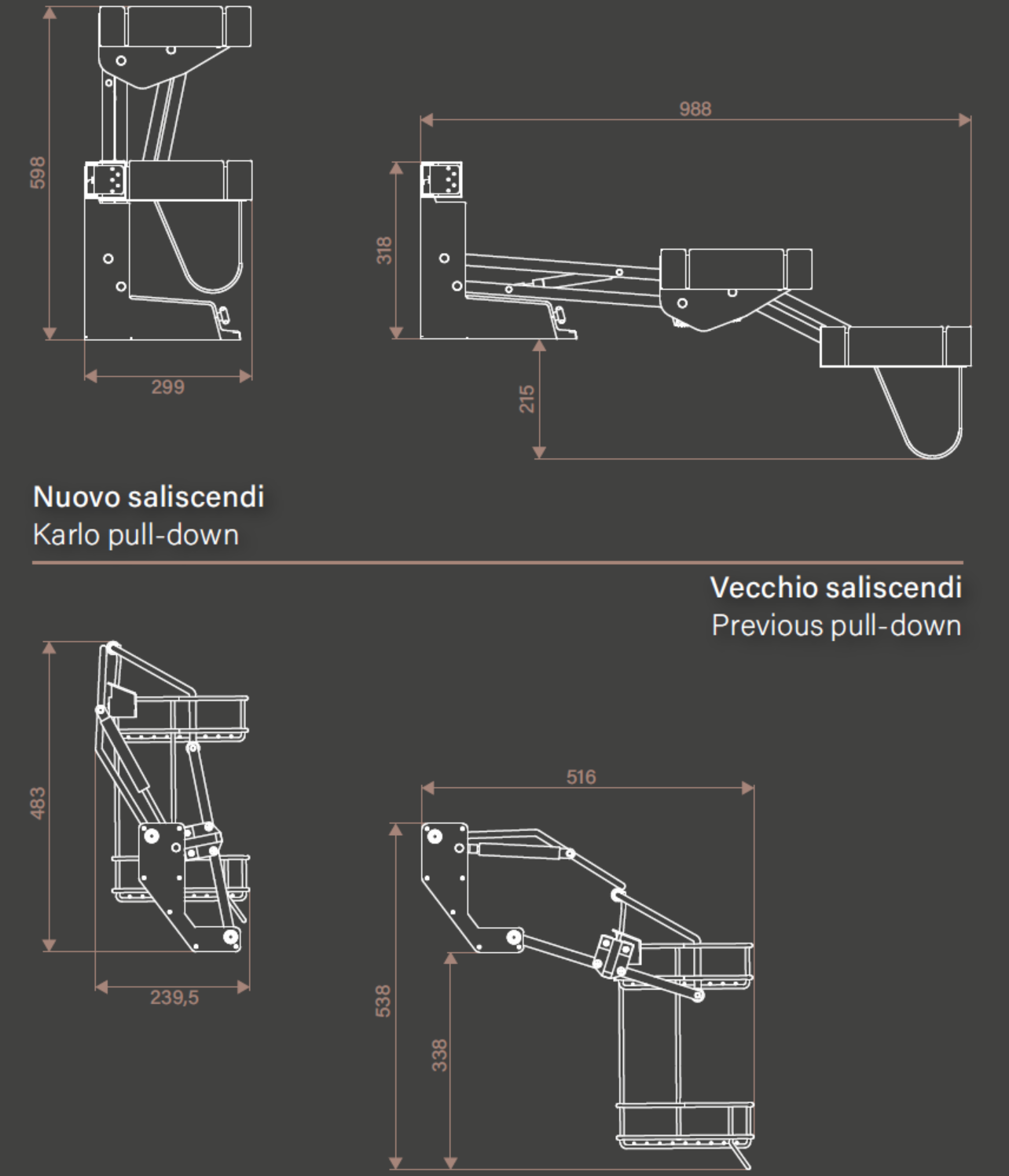 598

299

988

318

215

Nuovo saliscendi
Karlo pull-down

Vecchio saliscendi
Previous pull-down

483

239,5

516

538

338