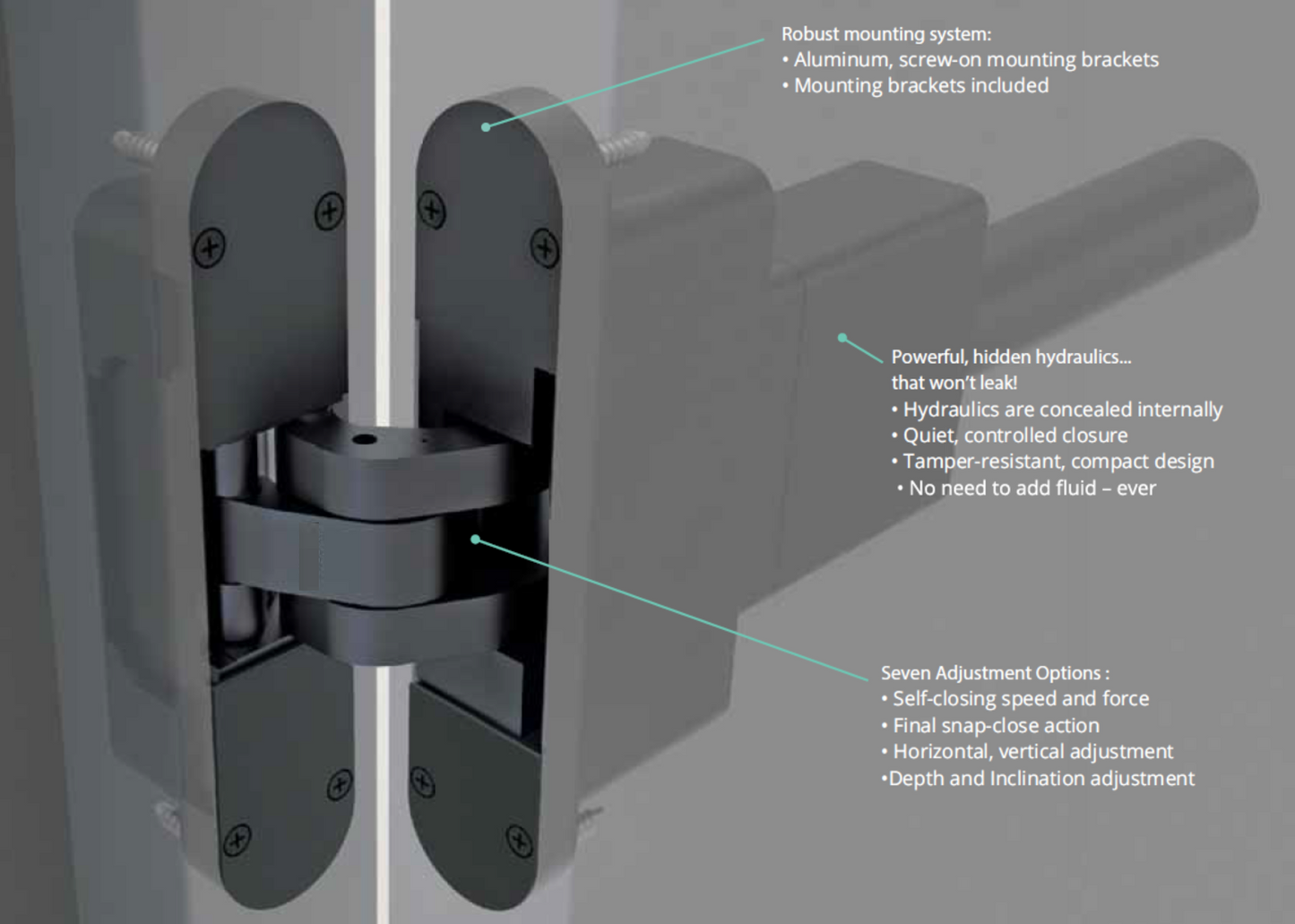 Robust mounting system:
• Aluminum, screw-on mounting brackets
• Mounting brackets included

Powerful, hidden hydraulics... that won't leak!
• Hydraulics are concealed internally
• Quiet, controlled closure
• Tamper-resistant, compact design
• No need to add fluid – ever

Seven Adjustment Options :
• Self-closing speed and force
• Final snap-close action
• Horizontal, vertical adjustment
•Depth and Inclination adjustment